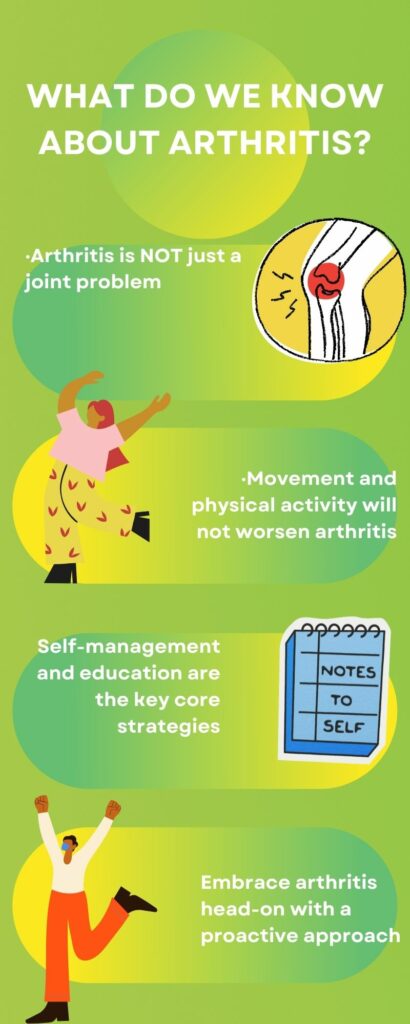 WHAT DO WE KNOW ABOUT ARTHRITIS?

·Arthritis is NOT just a joint problem

·Movement and physical activity will not worsen arthritis

Self-management and education are the key core strategies

NOTES TO SELF

Embrace arthritis head-on with a proactive approach