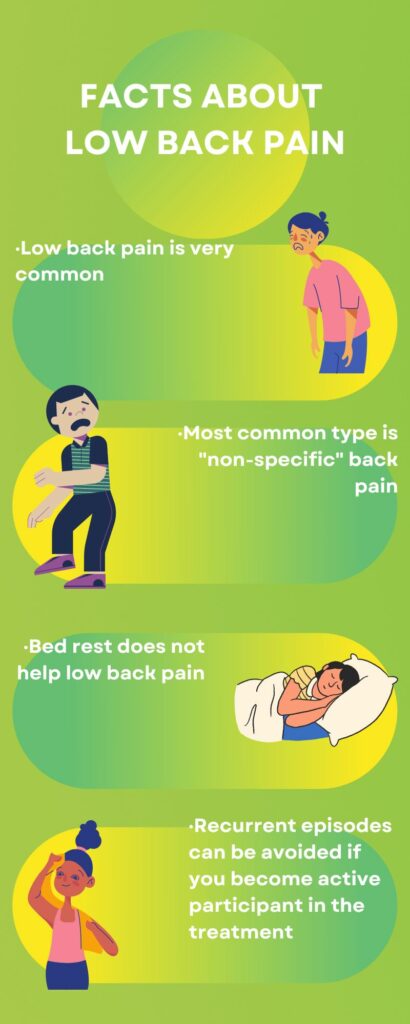 FACTS ABOUT LOW BACK PAIN

·Low back pain is very common

·Most common type is "non-specific" back pain

·Bed rest does not help low back pain

·Recurrent episodes can be avoided if you become active participant in the treatment