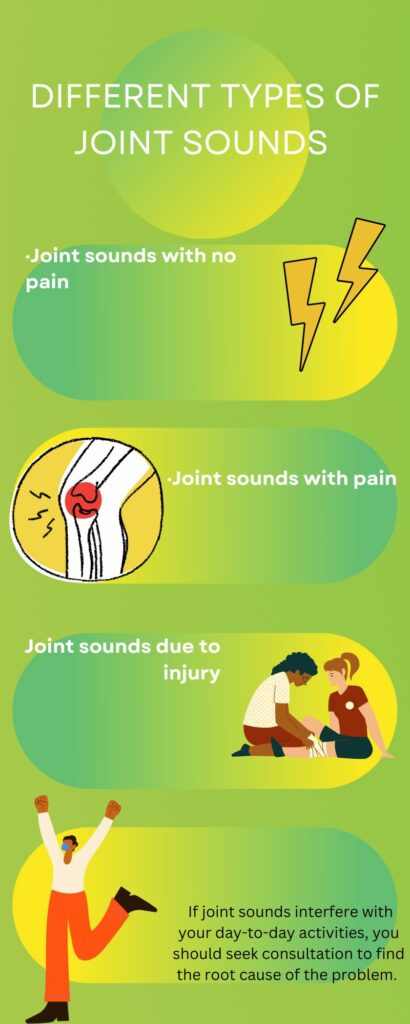 DIFFERENT TYPES OF JOINT SOUNDS

·Joint sounds with no pain

·Joint sounds with pain

Joint sounds due to injury

If joint sounds interfere with your day-to-day activities, you should seek consultation to find the root cause of the problem.